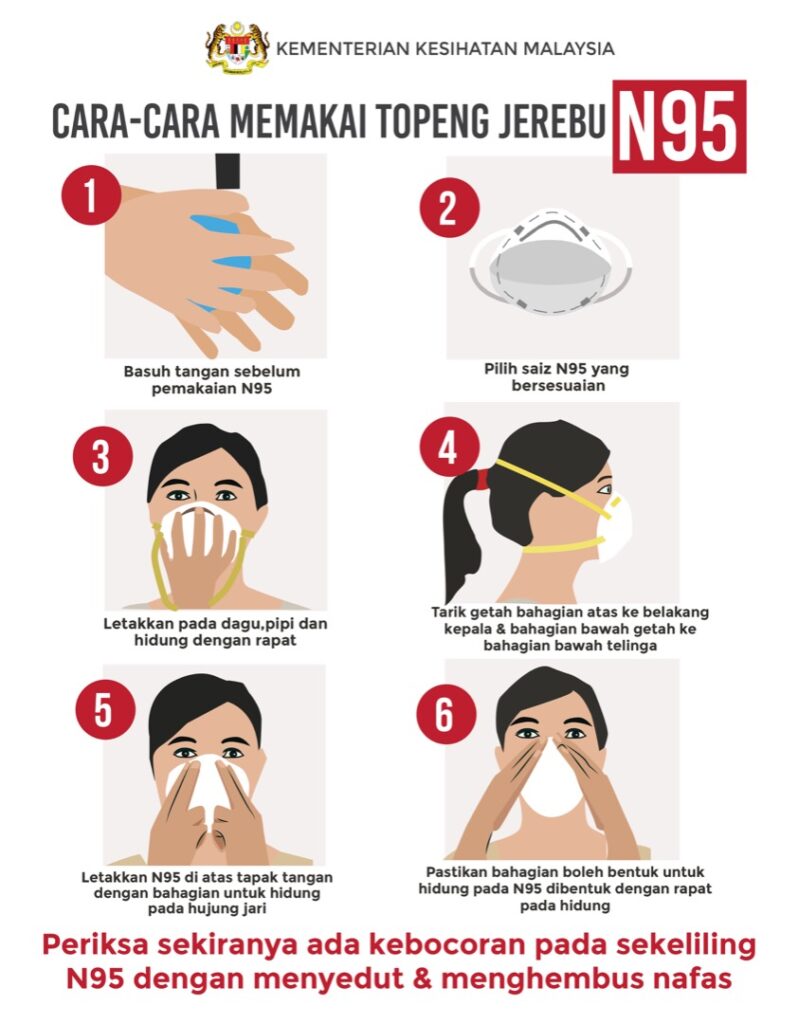 KEMENTERIAN KESIHATAN MALAYSIA

CARA-CARA MEMAKAI TOPENG JEREBU N95

1

Basuh tangan sebelum pemakaian N95

2

Pilih saiz N95 yang bersesuaian

3

Letakkan pada dagu,pipi dan hidung dengan rapat

4

Tarik getah bahagian atas ke belakang kepala & bahagian bawah getah ke bahagian bawah telinga

5

Letakkan N95 di atas tapak tangan dengan bahagian untuk hidung pada hujung jari

6

Pastikan bahagian boleh bentuk untuk hidung pada N95 dibentuk dengan rapat pada hidung

Periksa sekiranya ada kebocoran pada sekeliling N95 dengan menyedut & menghembus nafas